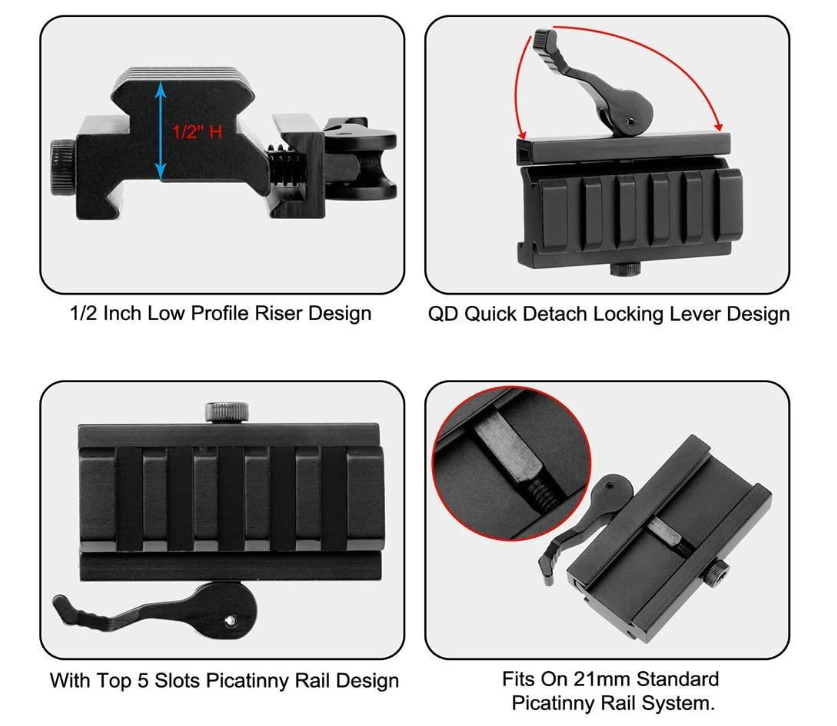 1/2" H

1/2 Inch Low Profile Riser Design

QD Quick Detach Locking Lever Design

With Top 5 Slots Picatinny Rail Design

Fits On 21mm Standard Picatinny Rail System.